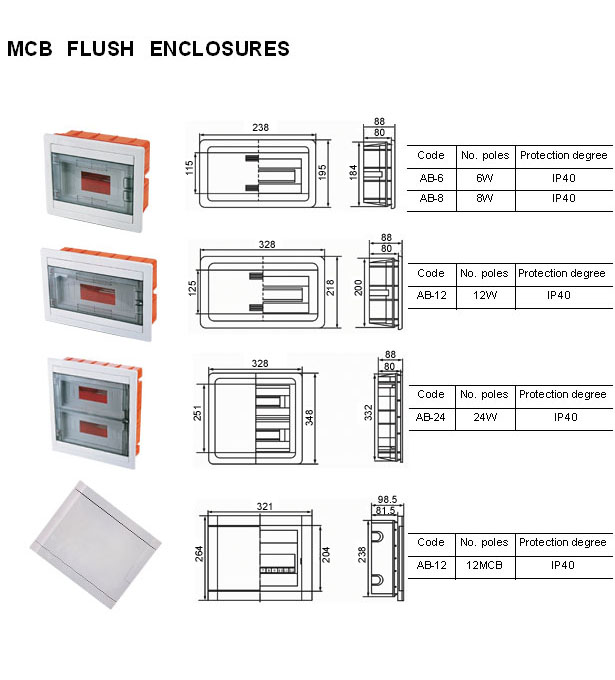 MCB FLUSH ENCLOSURES

238
115
195
88
80
184

| Code | No. poles | Protection degree |
|---|---|---|
| AB-6 | 6W | IP40 |
| AB-8 | 8W | IP40 |

328
125
218
88
80
200

| Code | No. poles | Protection degree |
|---|---|---|
| AB-12 | 12W | IP40 |

328
251
348
88
80
332

| Code | No. poles | Protection degree |
|---|---|---|
| AB-24 | 24W | IP40 |

321
264
204
98.5
81.5
238

| Code | No. poles | Protection degree |
|---|---|---|
| AB-12 | 12MCB | IP40 |